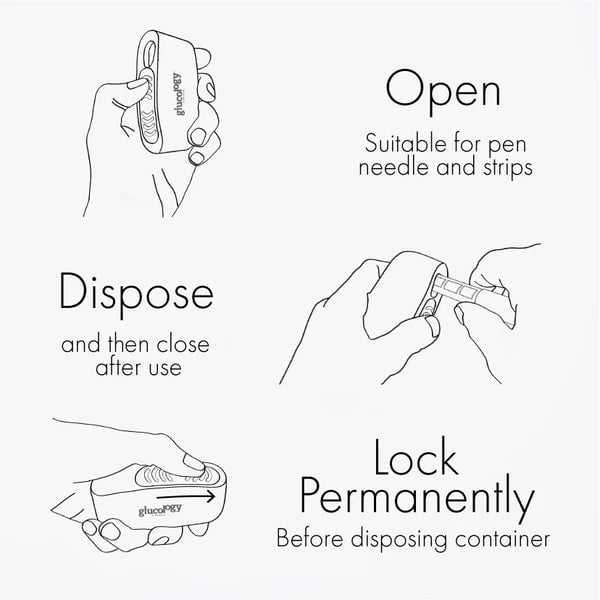 glucology

Open

Suitable for pen needle and strips

Dispose

and then close after use

glucology

Lock Permanently

Before disposing container